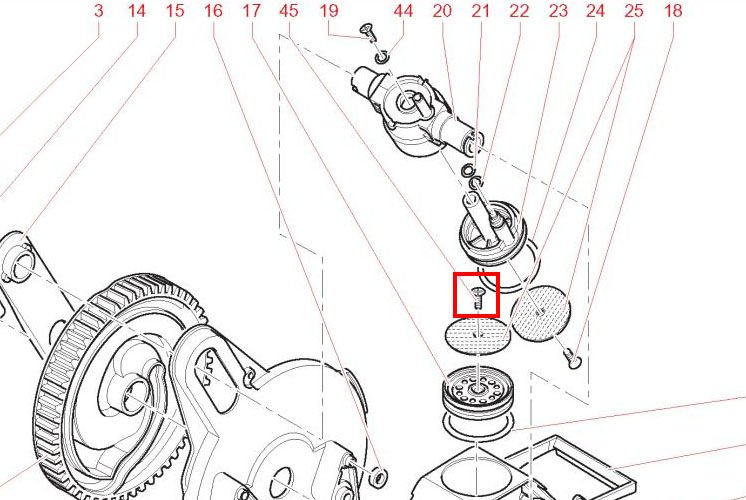 3 14 15 16 17 45 19 44 20 21 22 23 24 25 18