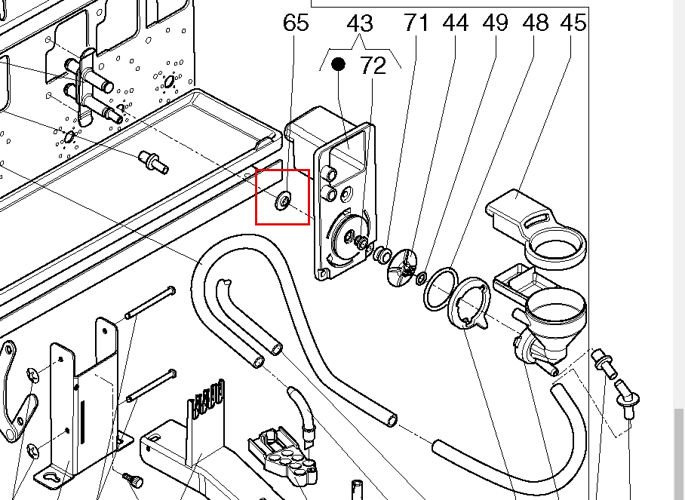 65 43 71 44 49 48 45
72