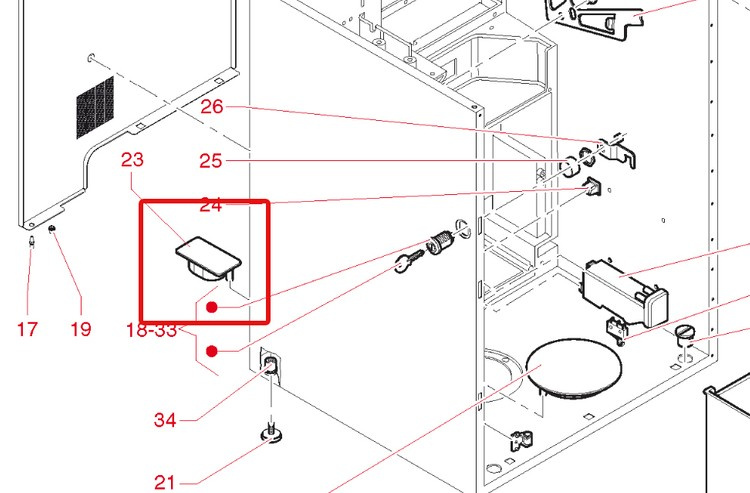 26
23
25
24
17
19
18-33
34
21