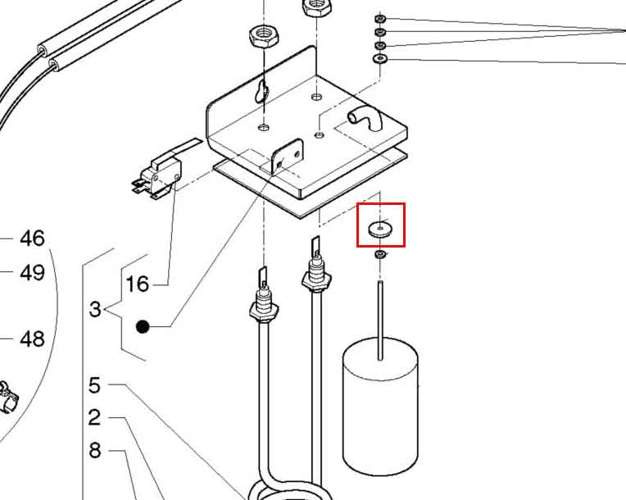 46
49
48
16
3
5
2
8