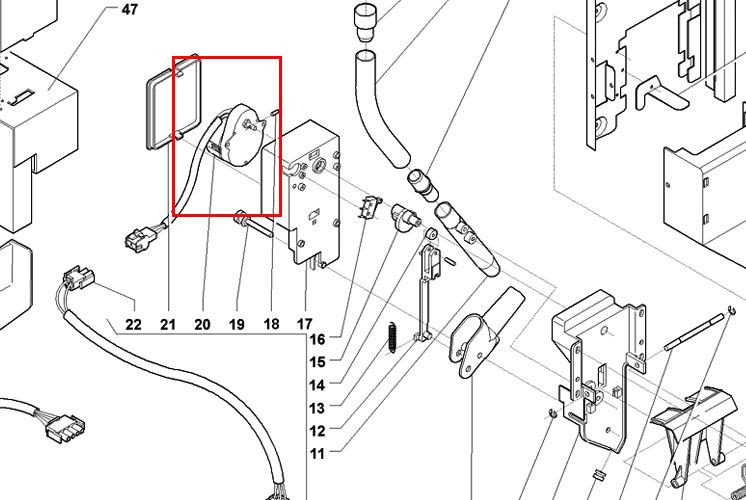 47

22 21 20 19 18 17

16

15

14

13

12

11