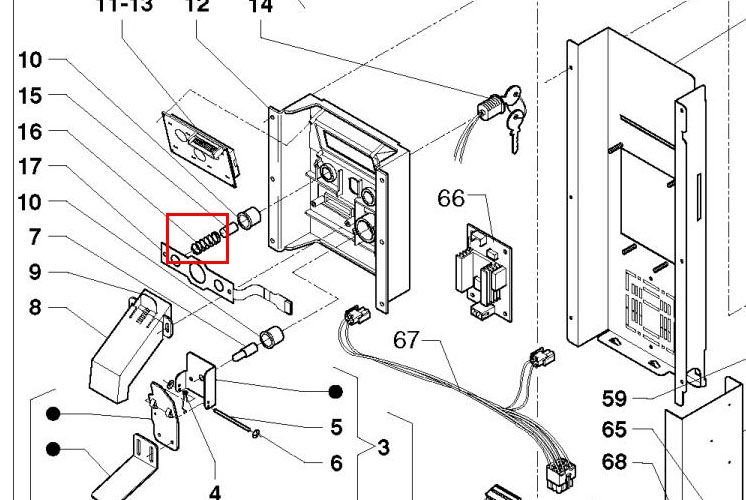 11-13
12
14
10
15
16
17
10
7
9
8
66
67
59
65
68
5
6
3
4